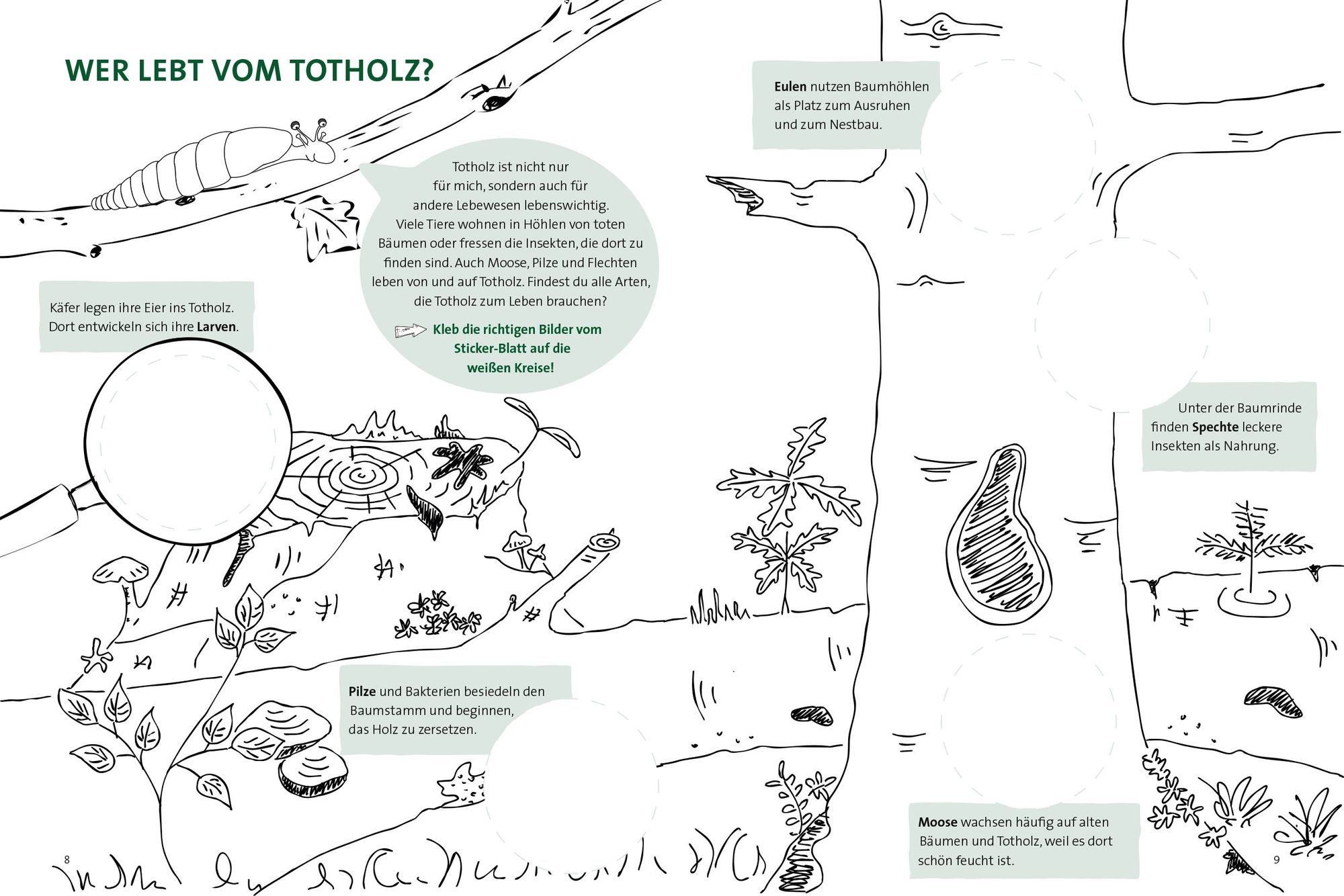 WER LEBT VOM TOTHOLZ?

Totholz ist nicht nur für mich, sondern auch für andere Lebewesen lebenswichtig. Viele Tiere wohnen in Höhlen von toten Bäumen oder fressen die Insekten, die dort zu finden sind. Auch Moose, Pilze und Flechten leben von und auf Totholz. Findest du alle Arten, die Totholz zum Leben brauchen?

Kleb die richtigen Bilder vom Sticker-Blatt auf die weißen Kreise!

Käfer legen ihre Eier ins Totholz. Dort entwickeln sich ihre Larven.

Pilze und Bakterien besiedeln den Baumstamm und beginnen, das Holz zu zersetzen.

8

Eulen nutzen Baumhöhlen als Platz zum Ausruhen und zum Nestbau.

Unter der Baumrinde finden Spechte leckere Insekten als Nahrung.

Moose wachsen häufig auf alten Bäumen und Totholz, weil es dort schön feucht ist.

9